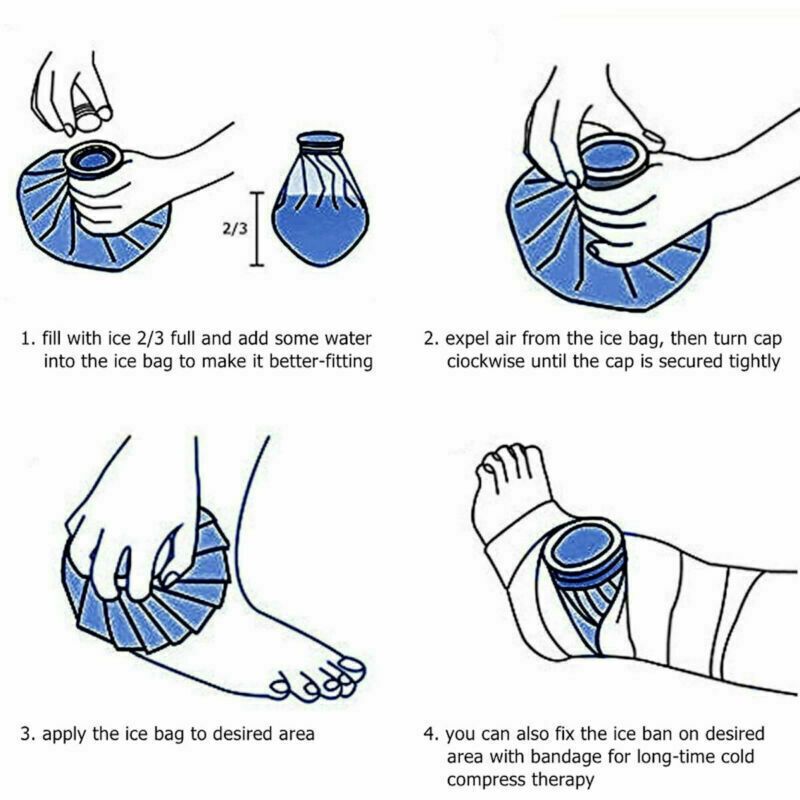 2/3

1. fill with ice 2/3 full and add some water into the ice bag to make it better-fitting

2. expel air from the ice bag, then turn cap ciockwise until the cap is secured tightly

3. apply the ice bag to desired area

4. you can also fix the ice ban on desired area with bandage for long-time cold compress therapy