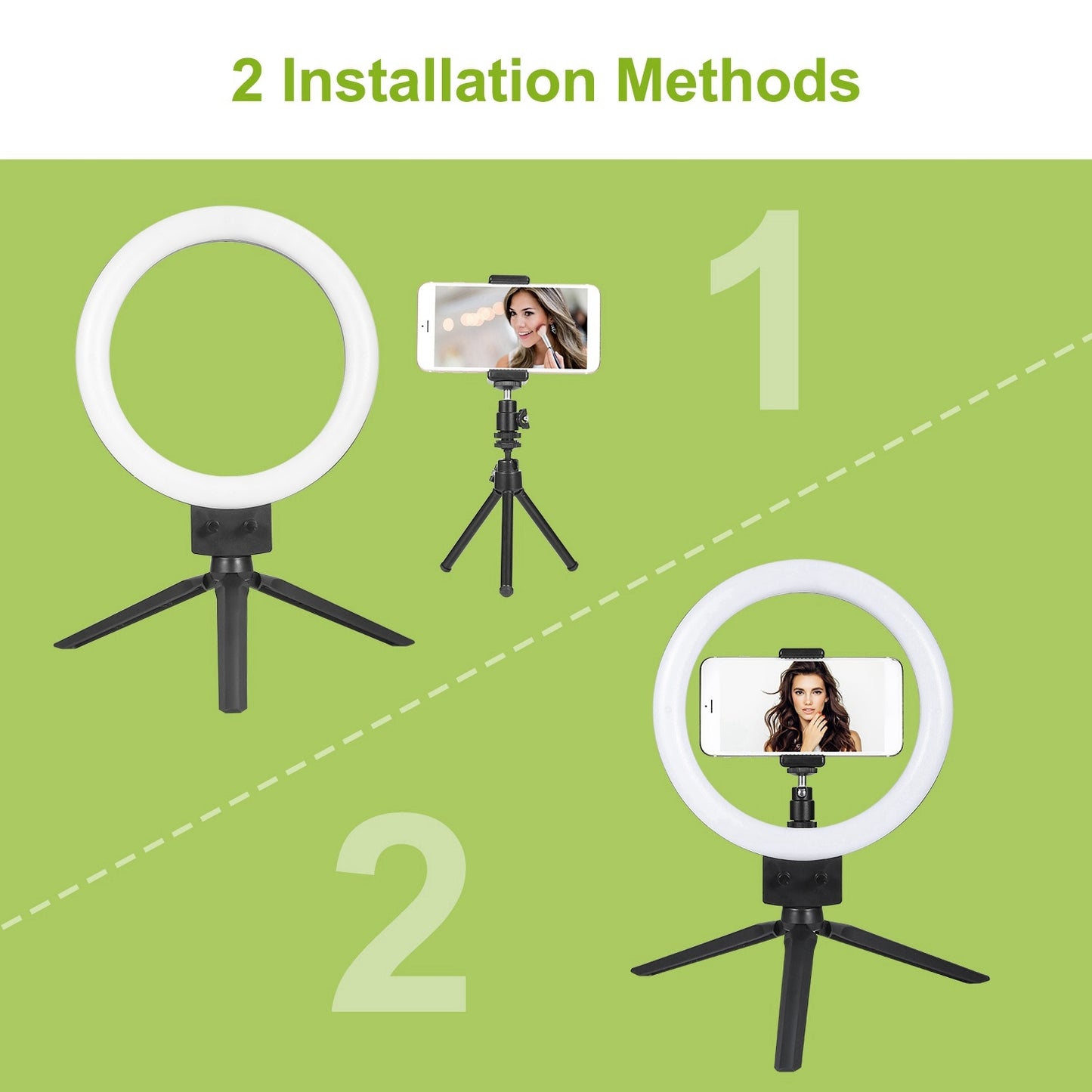 2 Installation Methods

1

2